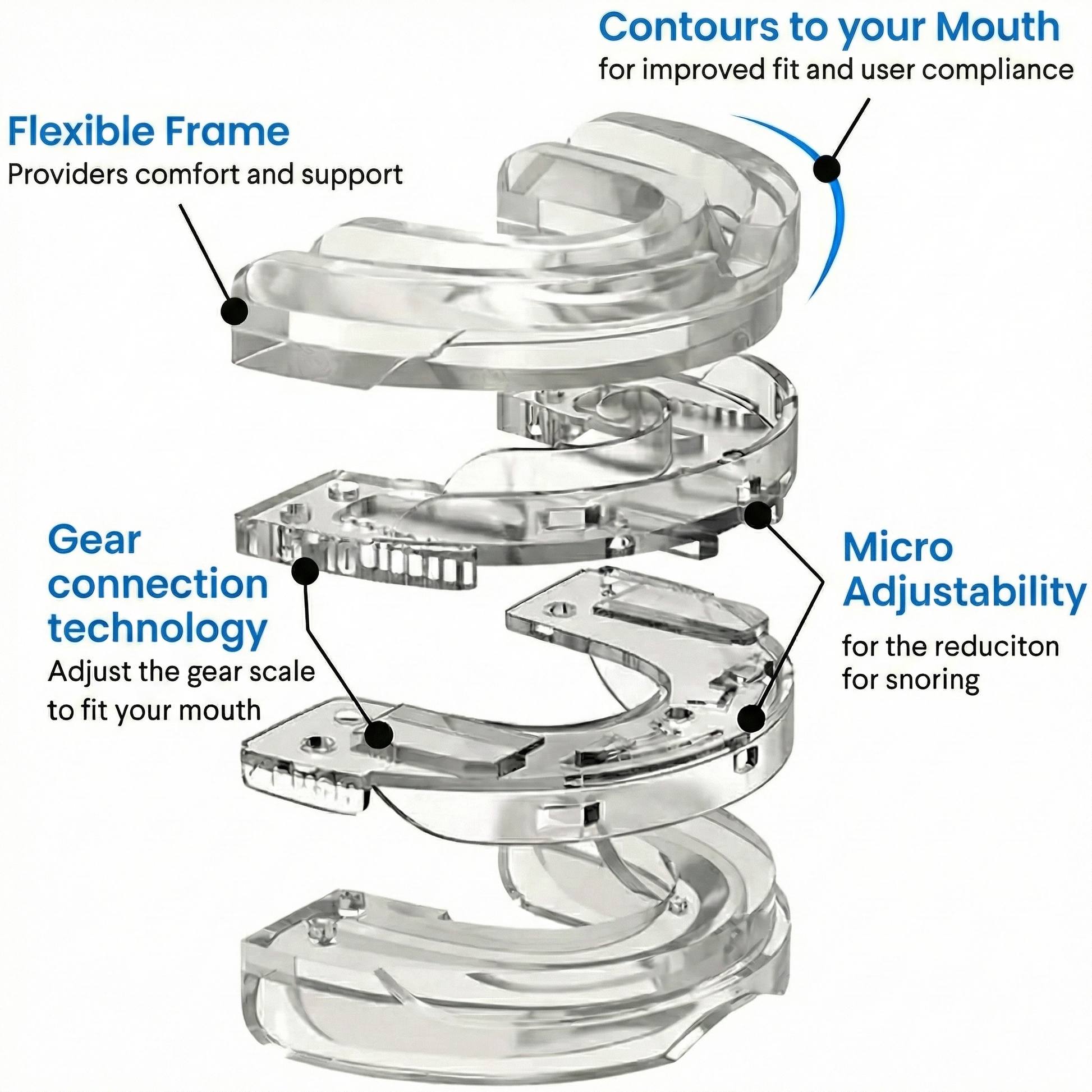 Contours to your Mouth
for improved fit and user compliance

Flexible Frame
Providers comfort and support

Gear connection technology
Adjust the gear scale to fit your mouth

Micro Adjustability
for the reduciton for snoring